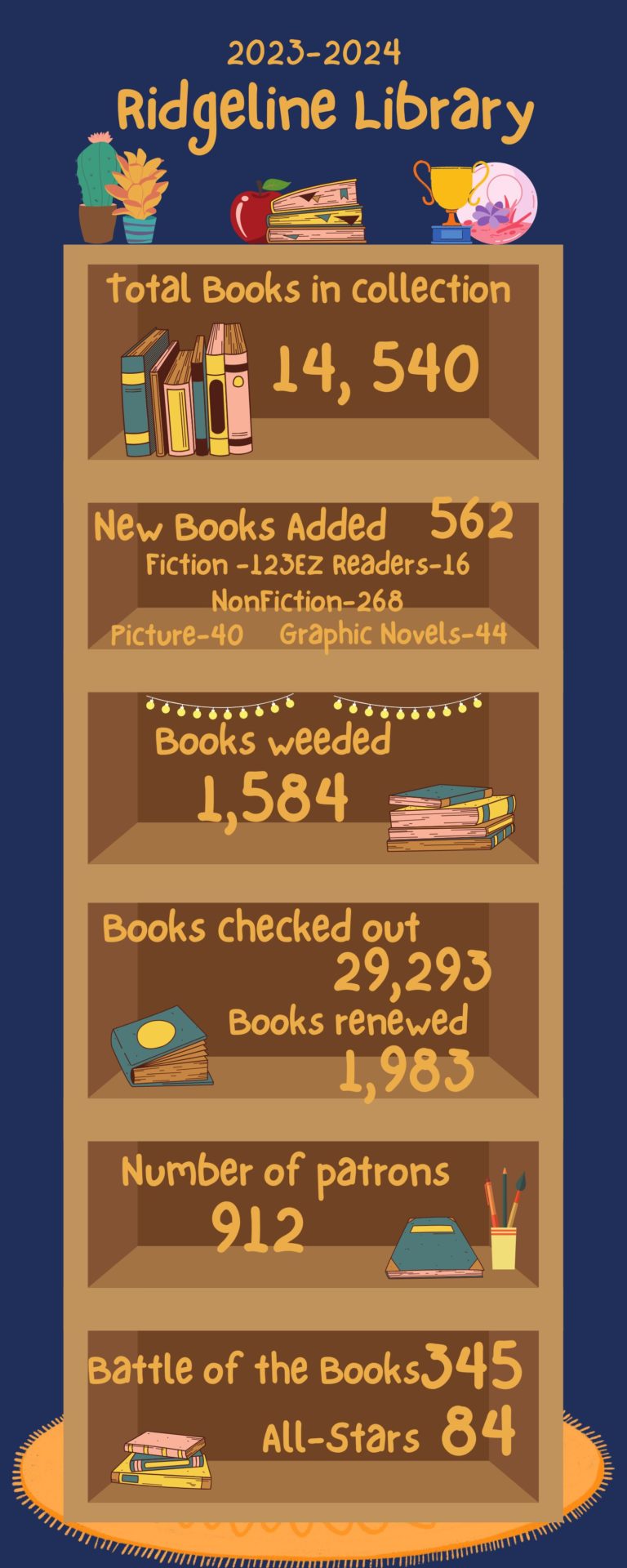 2023-2024
Ridgeline Library

Total Books in collection
14, 540

New Books Added 562
Fiction -123EZ Readers-16
NonFiction-268
Picture-40 Graphic Novels-44

Books weeded
1,584

Books checked out
29,293
Books renewed
1,983

Number of patrons
912

Battle of the Books345
All-Stars 84