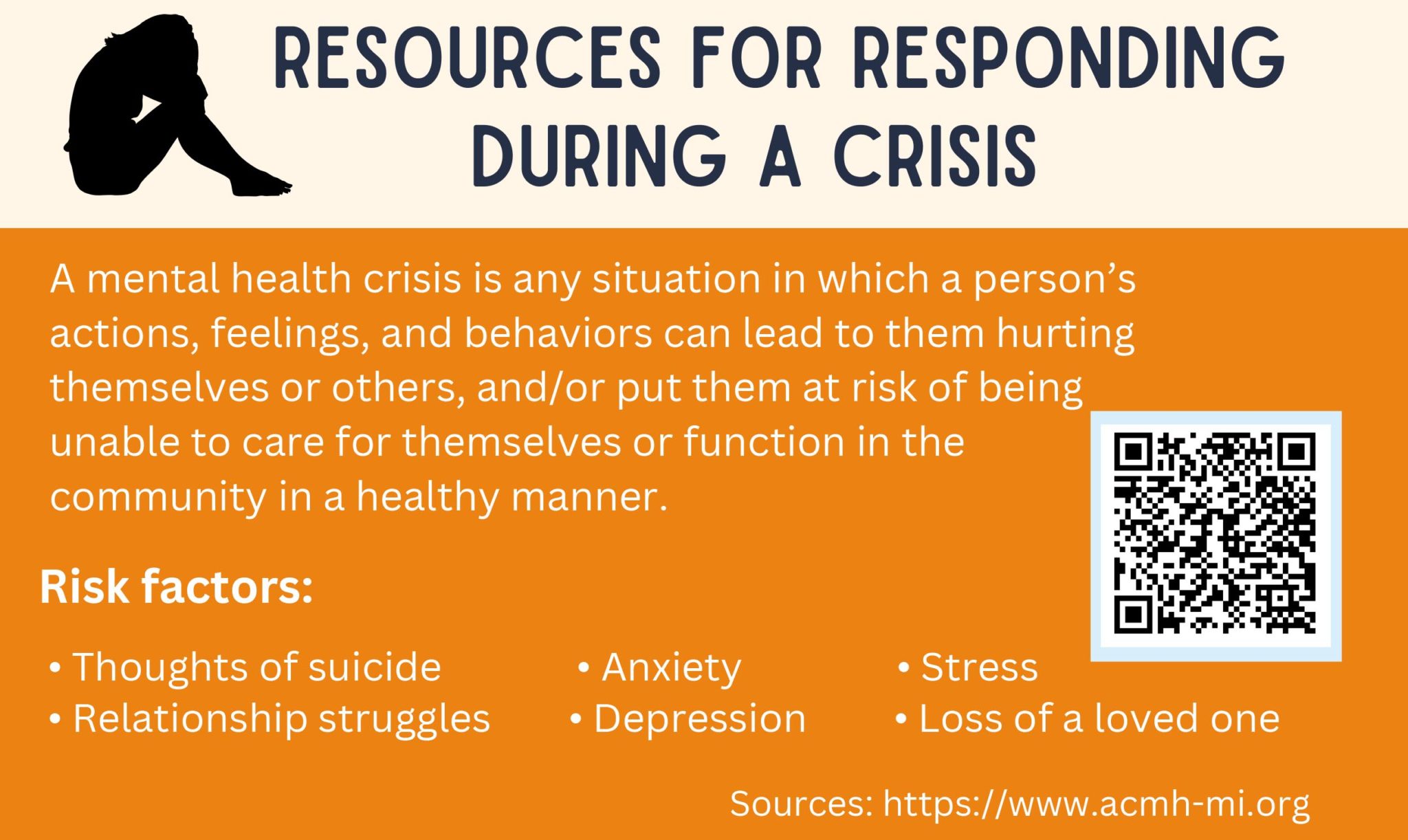 RESOURCES FOR RESPONDING DURING A CRISIS

A mental health crisis is any situation in which a person's actions, feelings, and behaviors can lead to them hurting themselves or others, and/or put them at risk of being unable to care for themselves or function in the community in a healthy manner.

Risk factors:

• Thoughts of suicide
• Relationship struggles

• Anxiety
• Depression

• Stress
• Loss of a loved one

Sources: https://www.acmh-mi.org